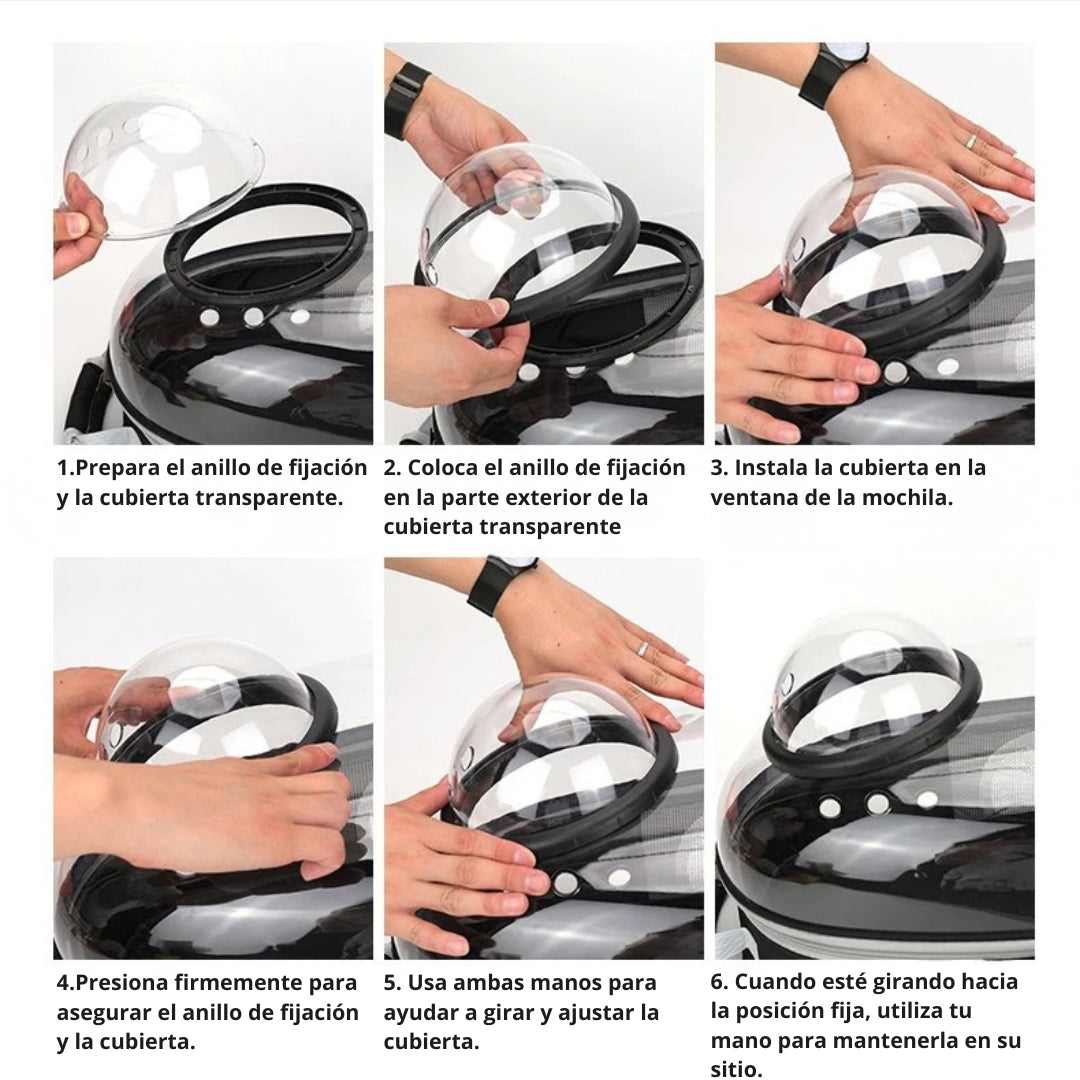 1.Prepara el anillo de fijación y la cubierta transparente.

2. Coloca el anillo de fijación en la parte exterior de la cubierta transparente

3. Instala la cubierta en la ventana de la mochila.

4.Presiona firmemente para asegurar el anillo de fijación y la cubierta.

5. Usa ambas manos para ayudar a girar y ajustar la cubierta.

6. Cuando esté girando hacia la posición fija, utiliza tu mano para mantenerla en su sitio.